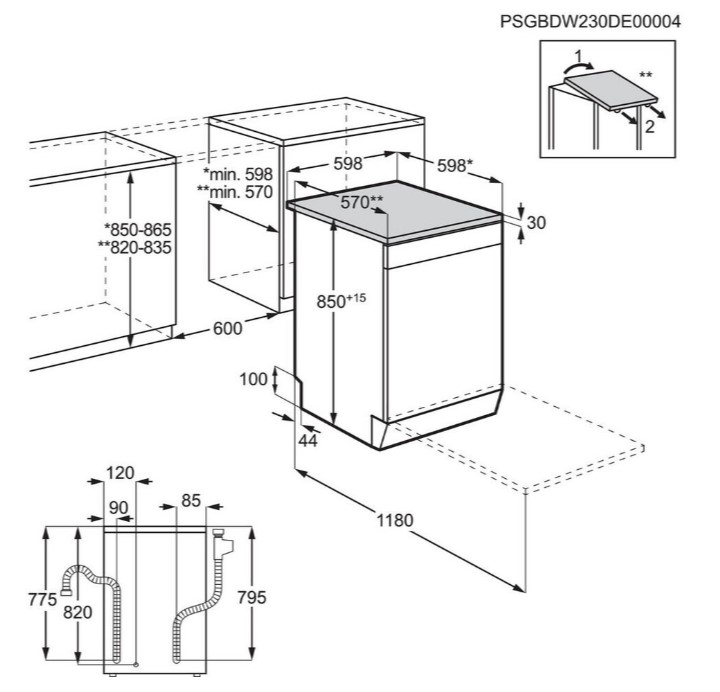 PSGBDW230DE00004

1
**
2

*min. 598
**min. 570

598
598*
570**
30

*850-865
**820-835

$850^{+15}$

600

100
44

1180

120
90
85

775
820
795