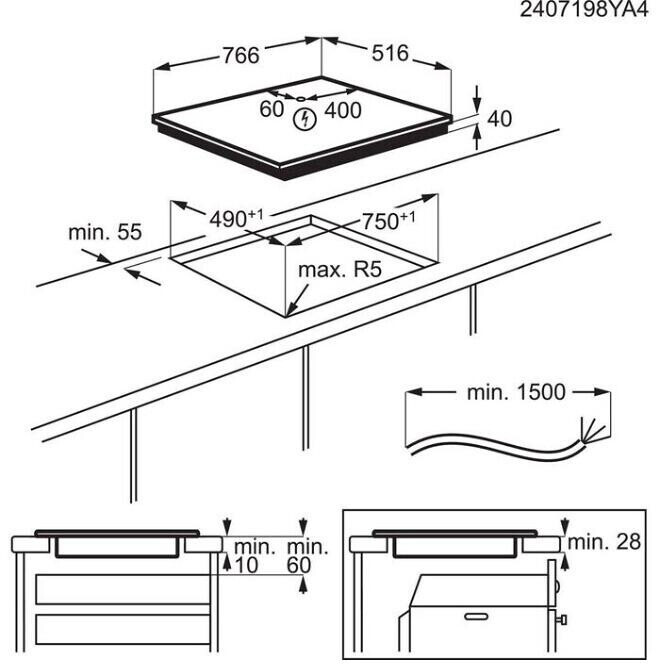 2407198YA4

766
516
60
400
40

$490^{+1}$
$750^{+1}$
min. 55
max. R5

min. 1500

min.
10
min.
60

min. 28