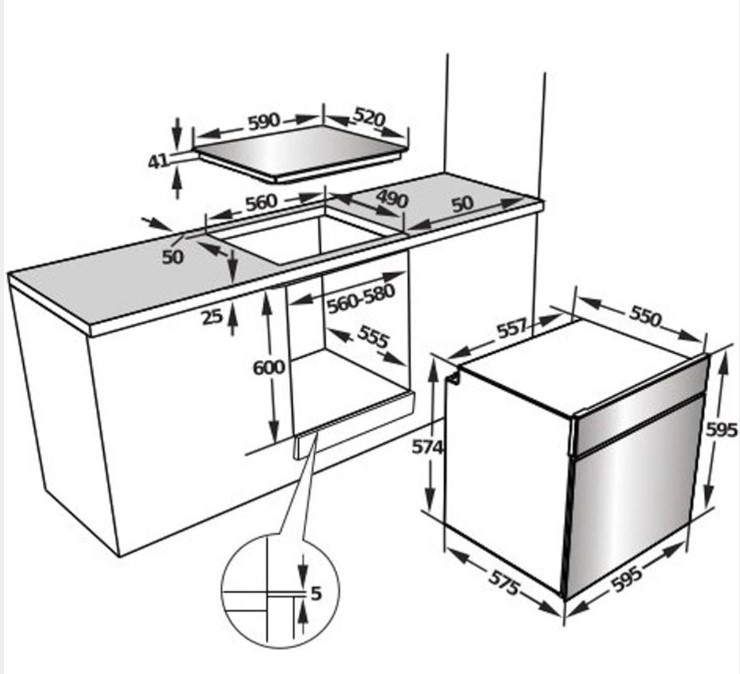 590
520
41
560
490
50
50
25
560-580
555
600
557
550
574
595
575
595
5