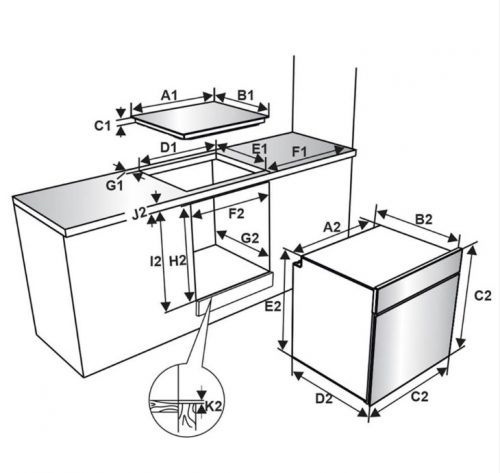 A1
B1
C1
D1
E1
F1
G1
J2
F2
G2
I2
H2
A2
B2
C2
E2
D2
C2
K2